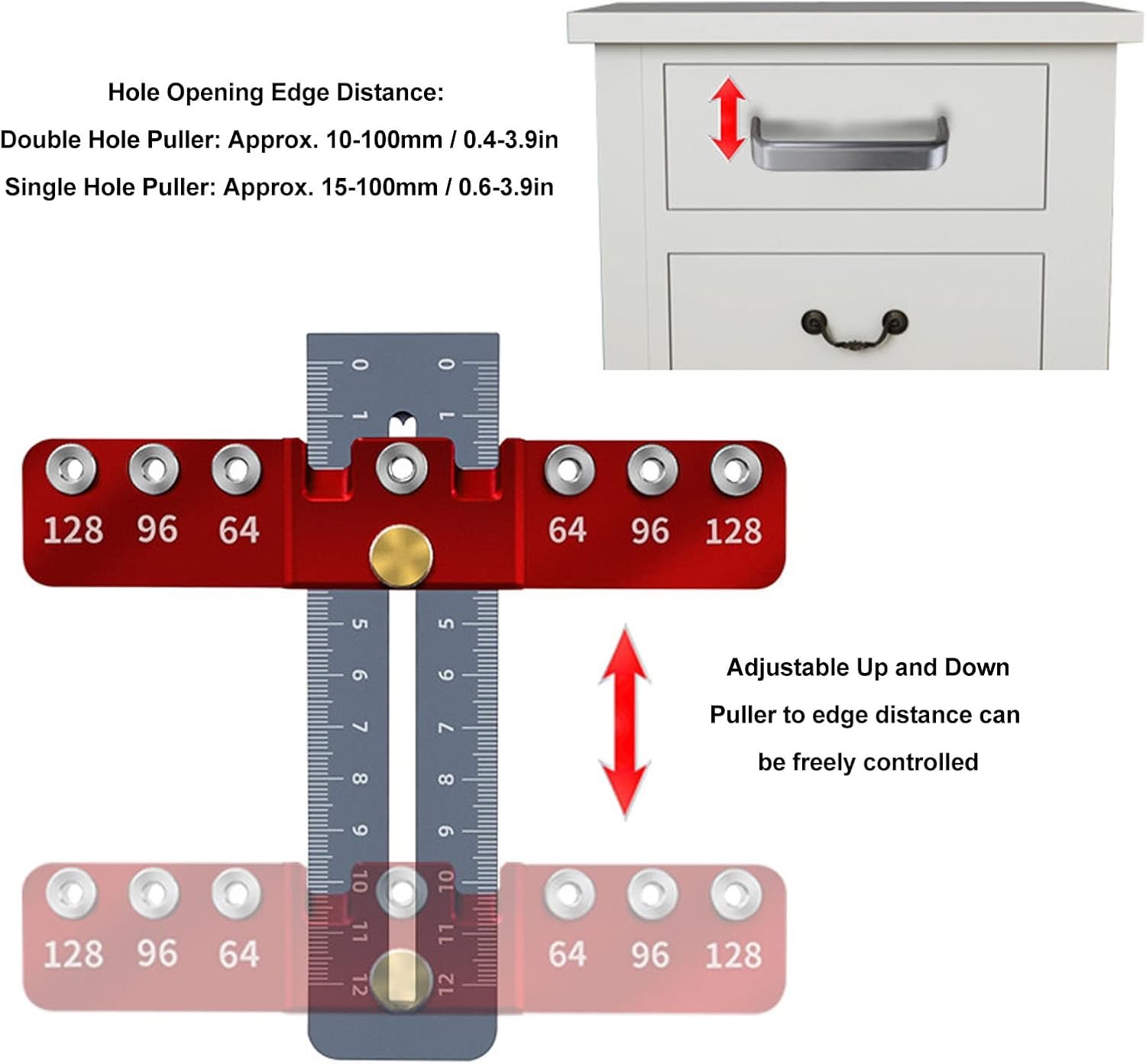 Hole Opening Edge Distance:
Double Hole Puller: Approx. 10-100mm / 0.4-3.9in
Single Hole Puller: Approx. 15-100mm / 0.6-3.9in

0 0
1 1

128 96 64 64 96 128

5 5
6 6
7 7
8 8
9 9
10 10
11 11
12 12

128 96 64 64 96 128

Adjustable Up and Down
Puller to edge distance can
be freely controlled