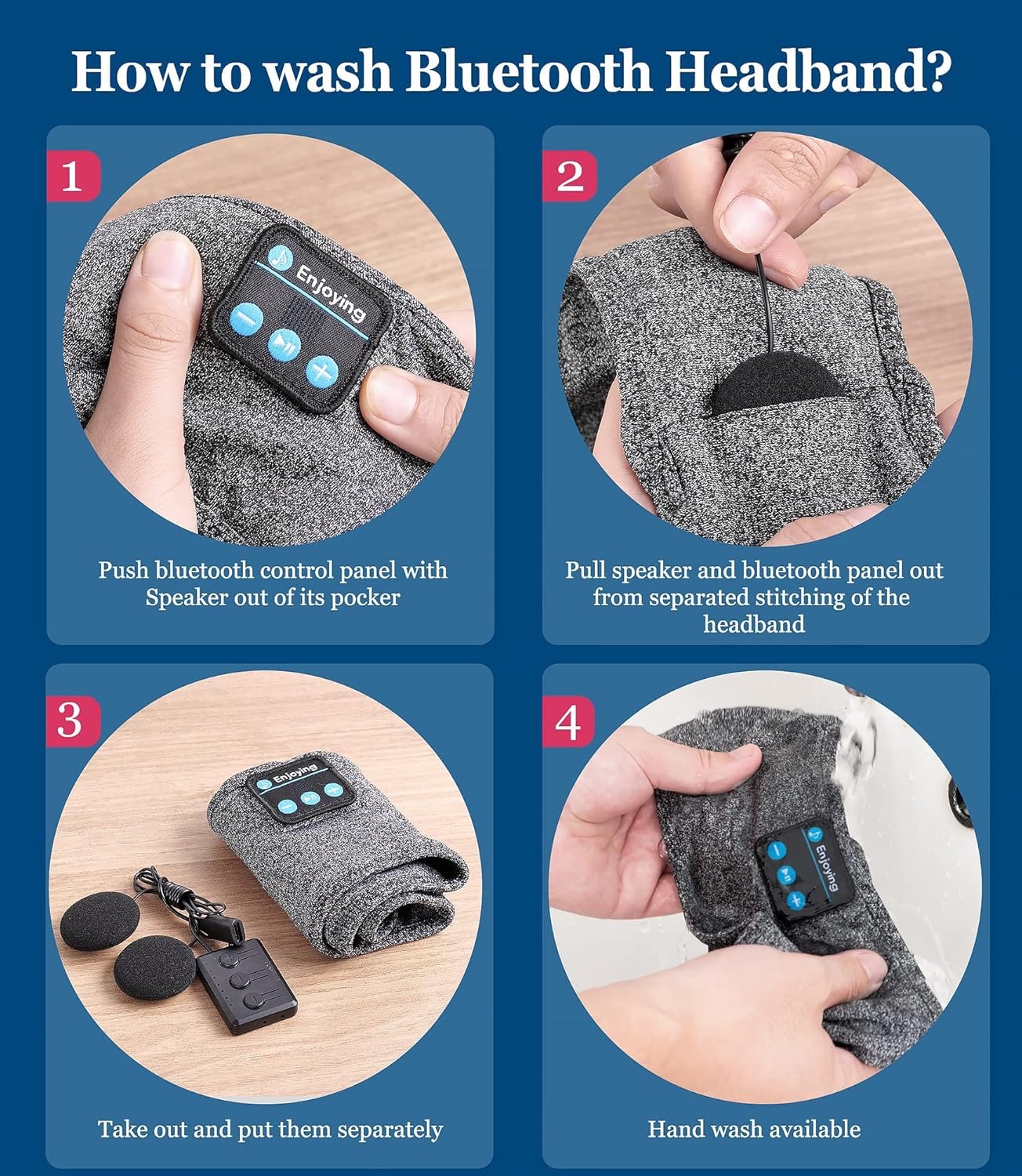 How to wash Bluetooth Headband?

1

Enjoying

Push bluetooth control panel with Speaker out of its pocker

2

Pull speaker and bluetooth panel out from separated stitching of the headband

3

Enjoying

Take out and put them separately

4

Enjoying

Hand wash available