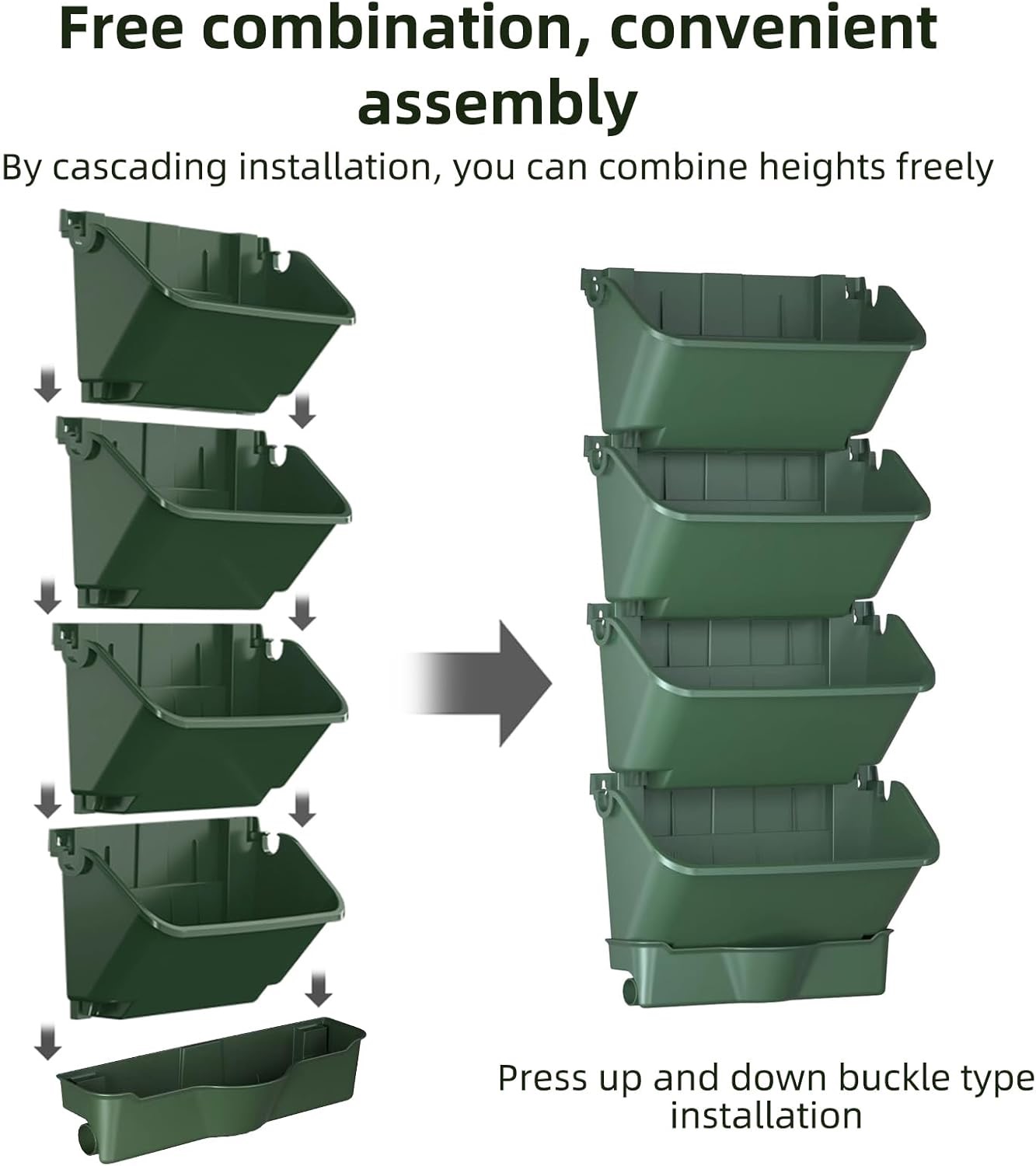 Free combination, convenient assembly

By cascading installation, you can combine heights freely

Press up and down buckle type installation